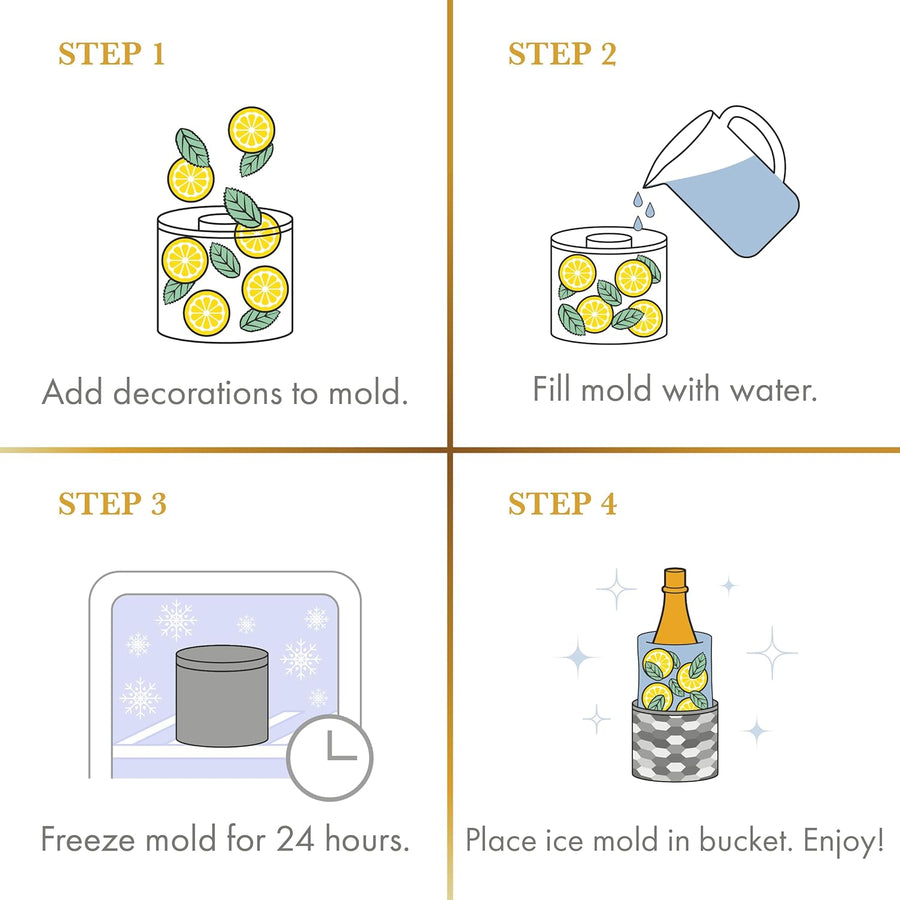 STEP 1

Add decorations to mold.

STEP 2

Fill mold with water.

STEP 3

Freeze mold for 24 hours.

STEP 4

Place ice mold in bucket. Enjoy!